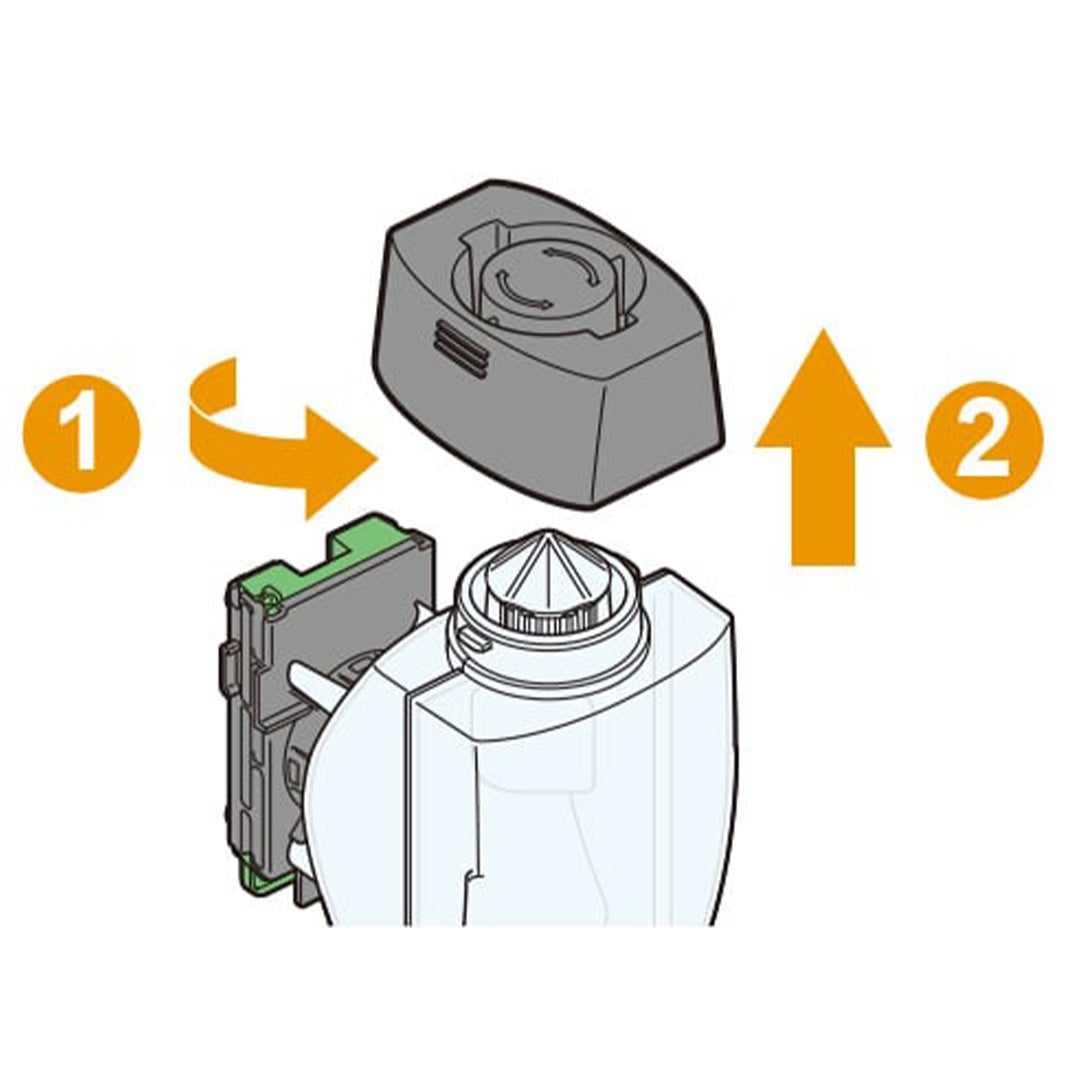 1

2