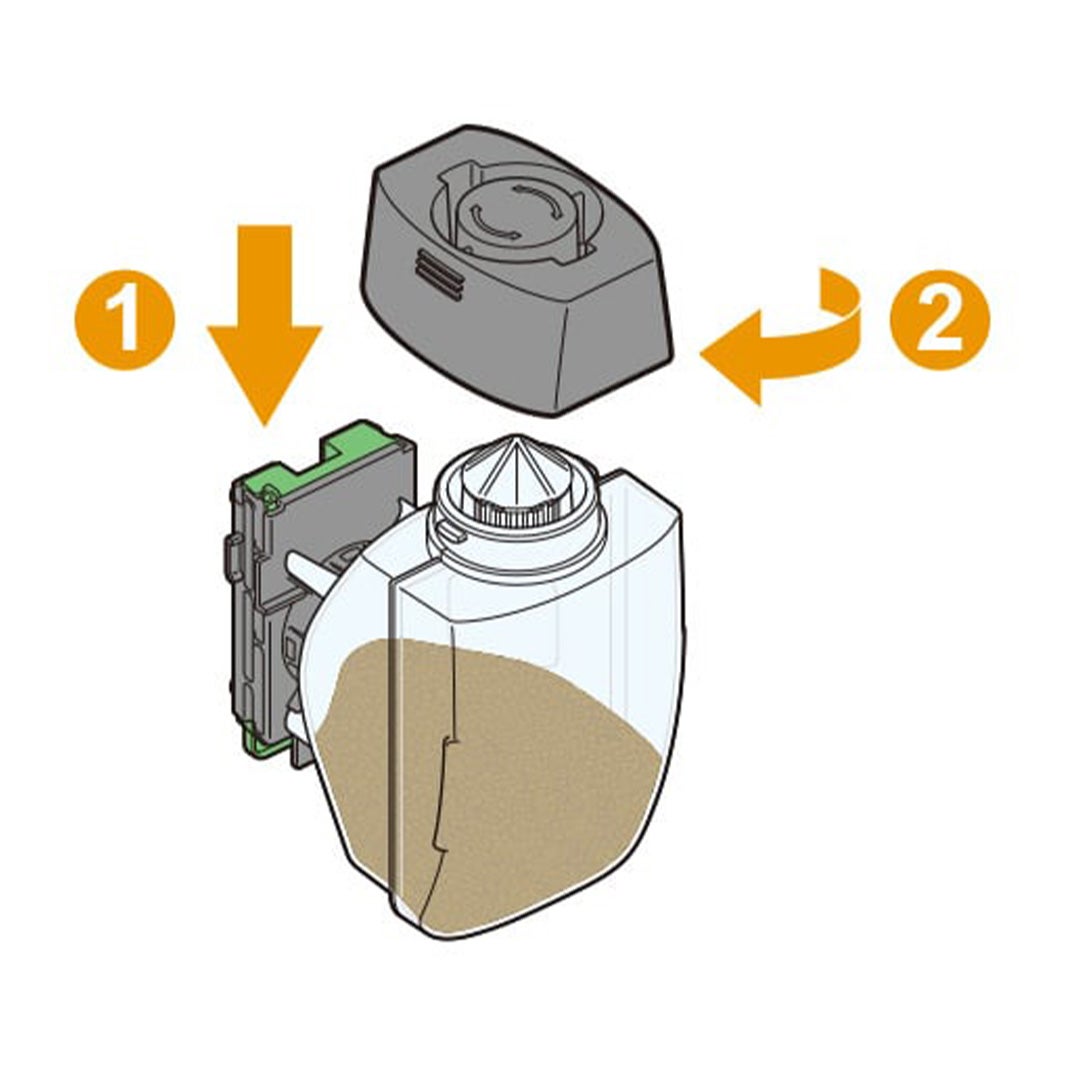 1

2