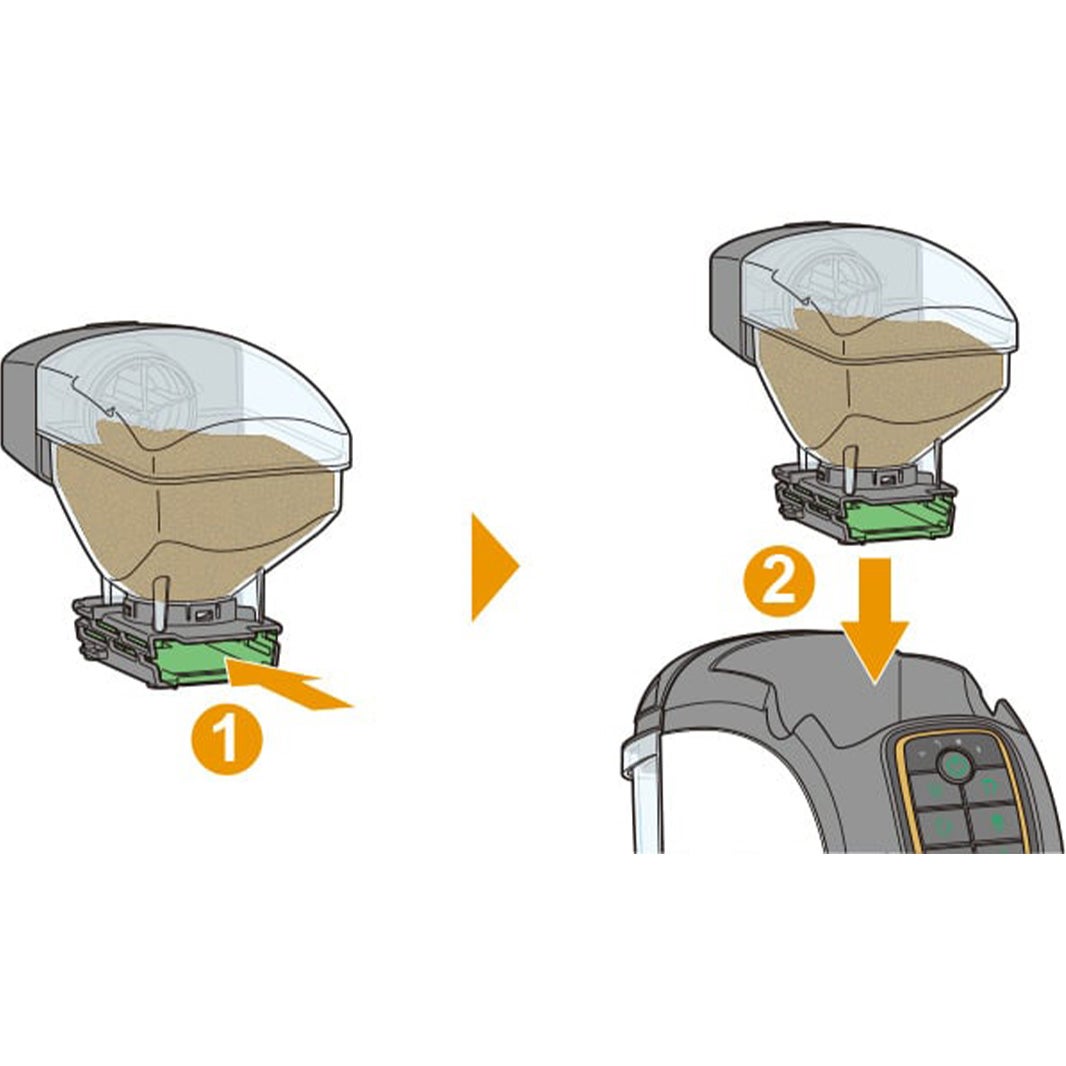 1

2