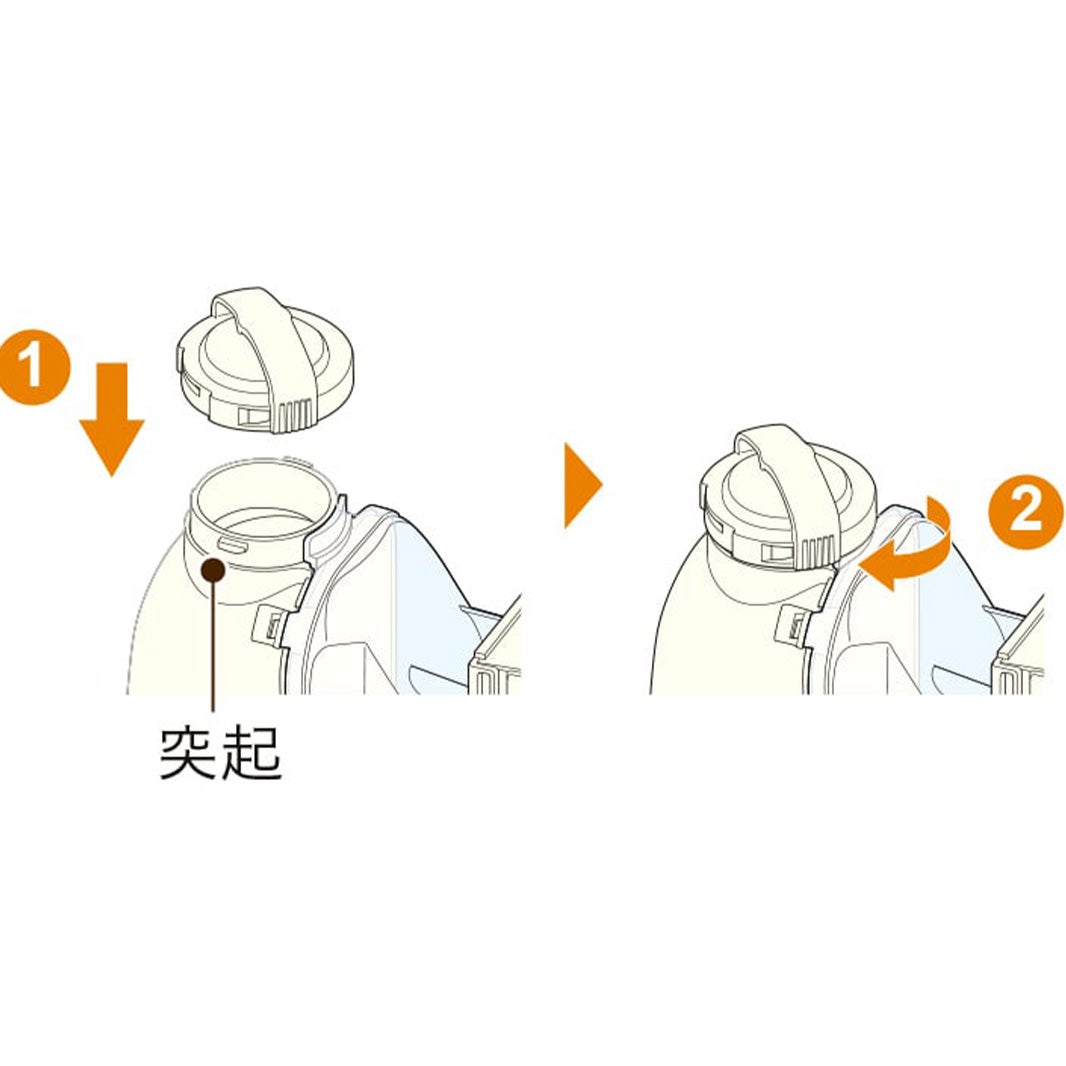 1

突起

2