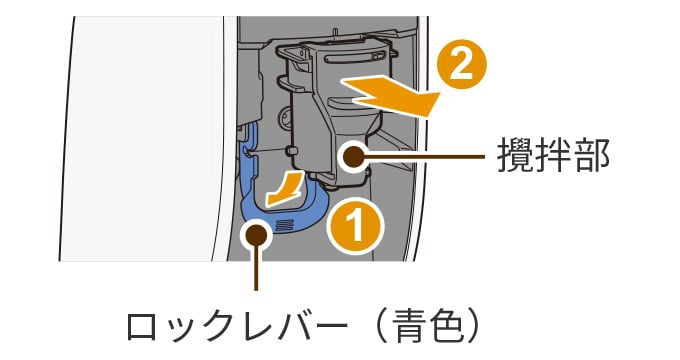 2

攪拌部

1

ロックレバー（青色）