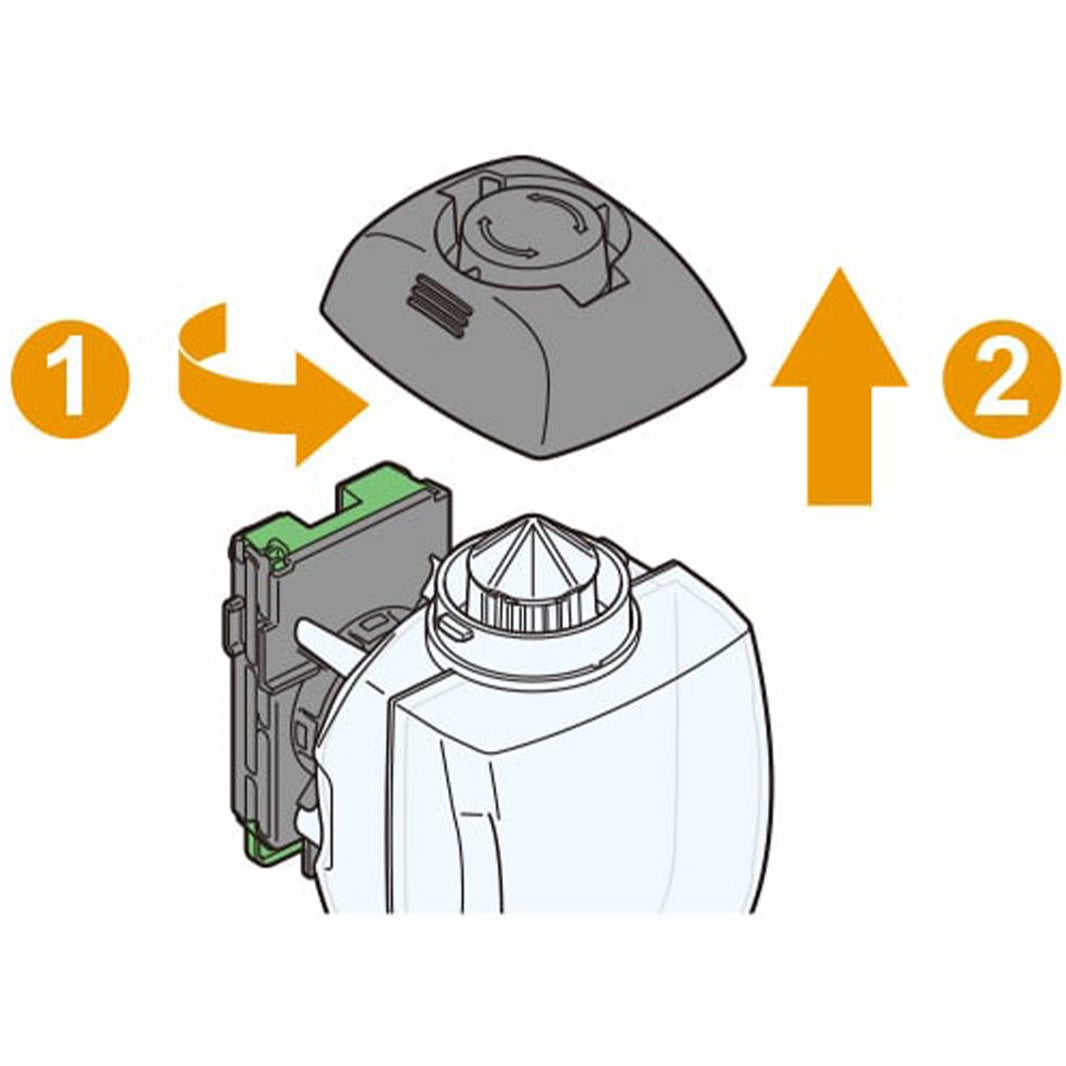 1

2