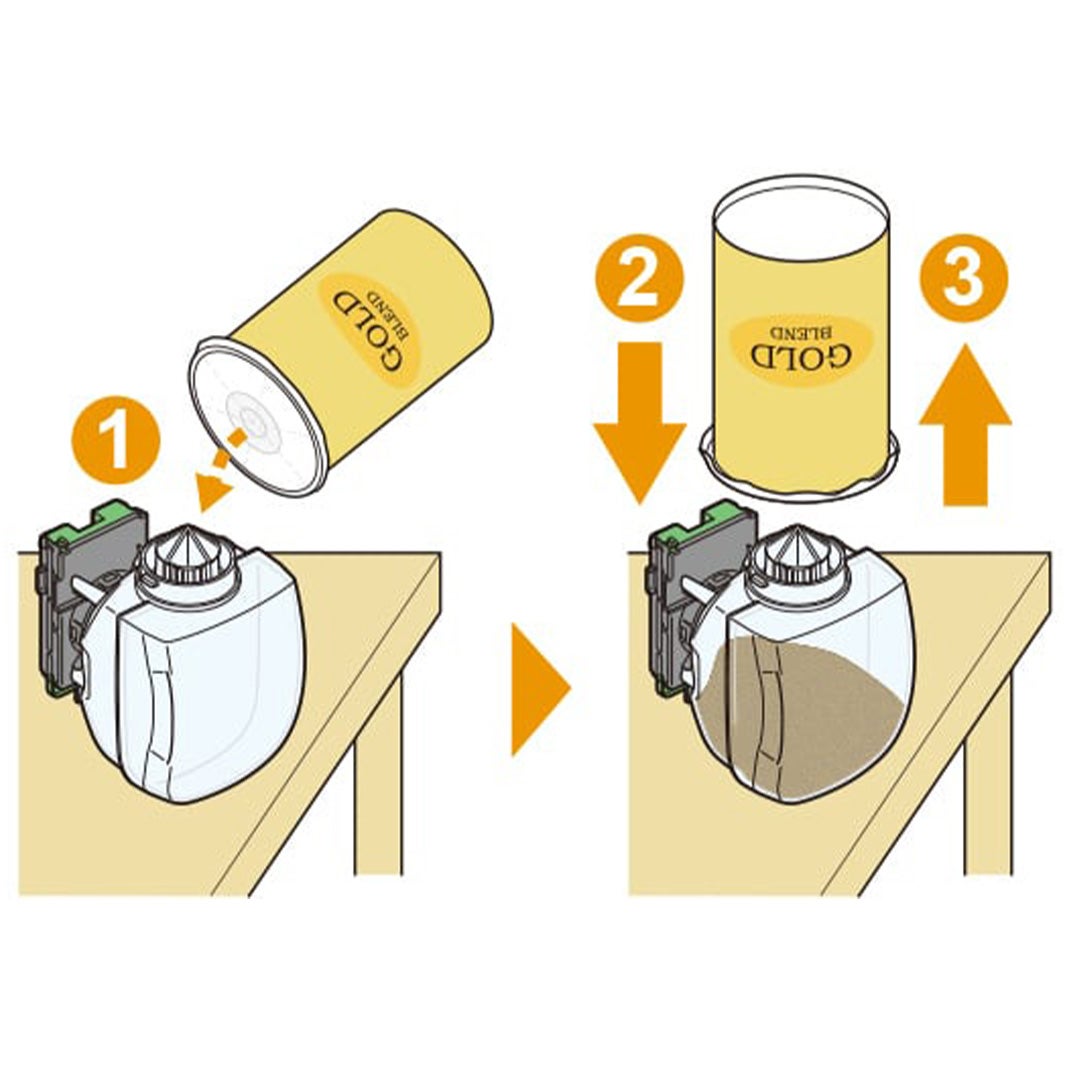 1

GOLD
BLEND

2

GOLD
BLEND

3