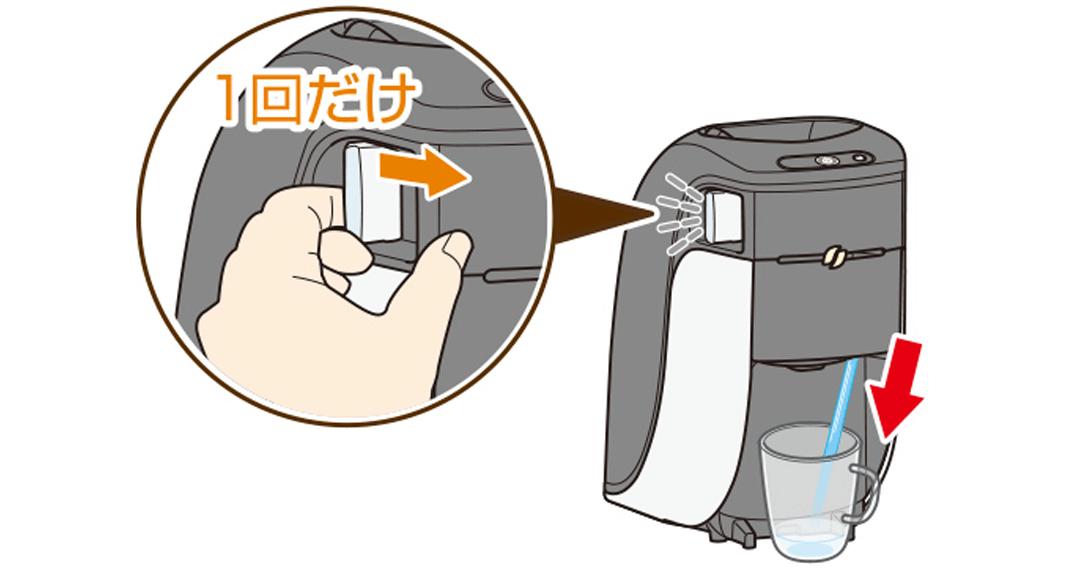 1回だけ