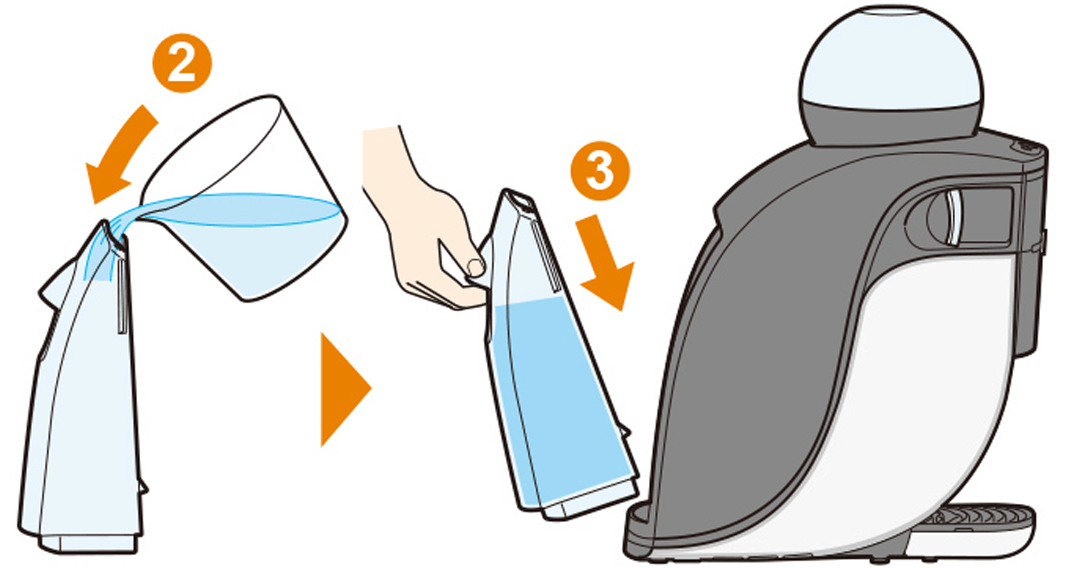 2

3