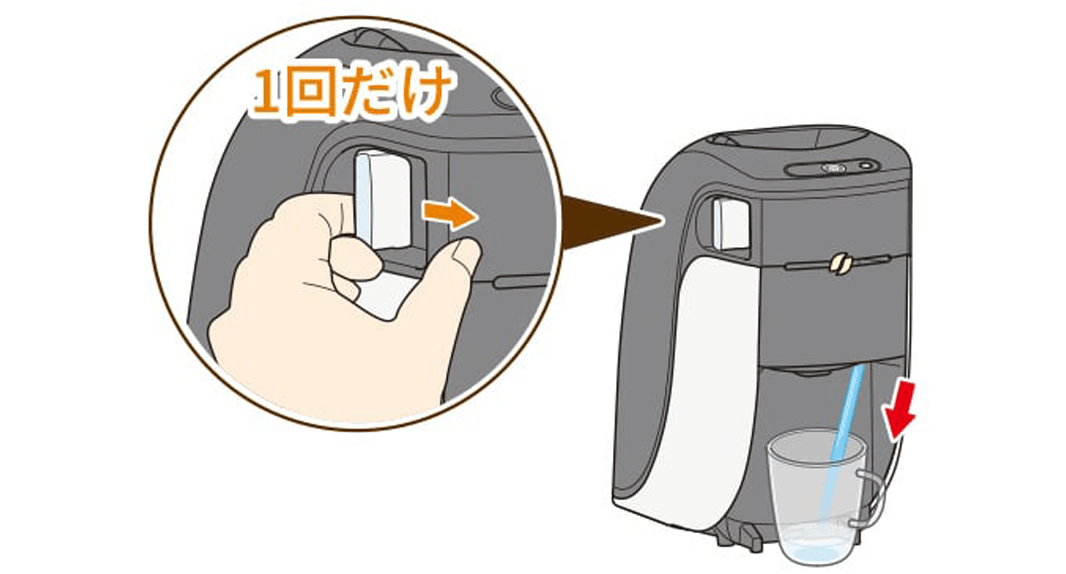 1回だけ