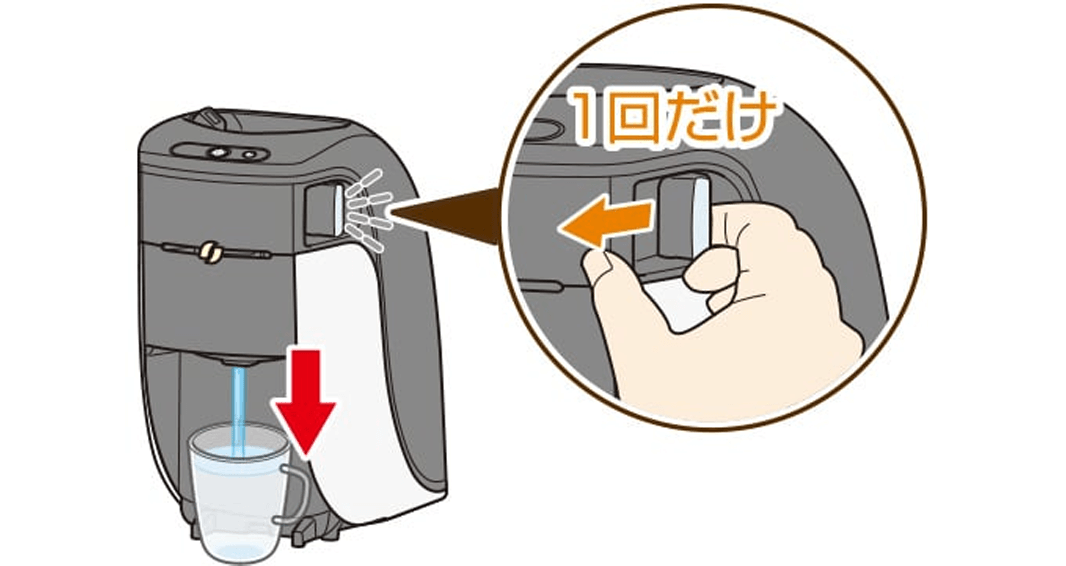 1回だけ