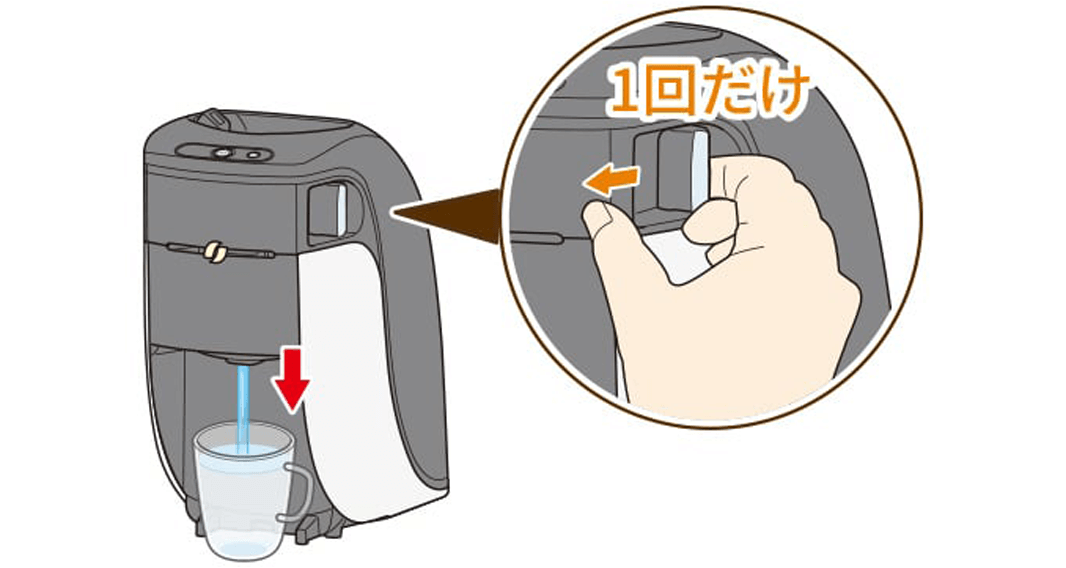 1回だけ