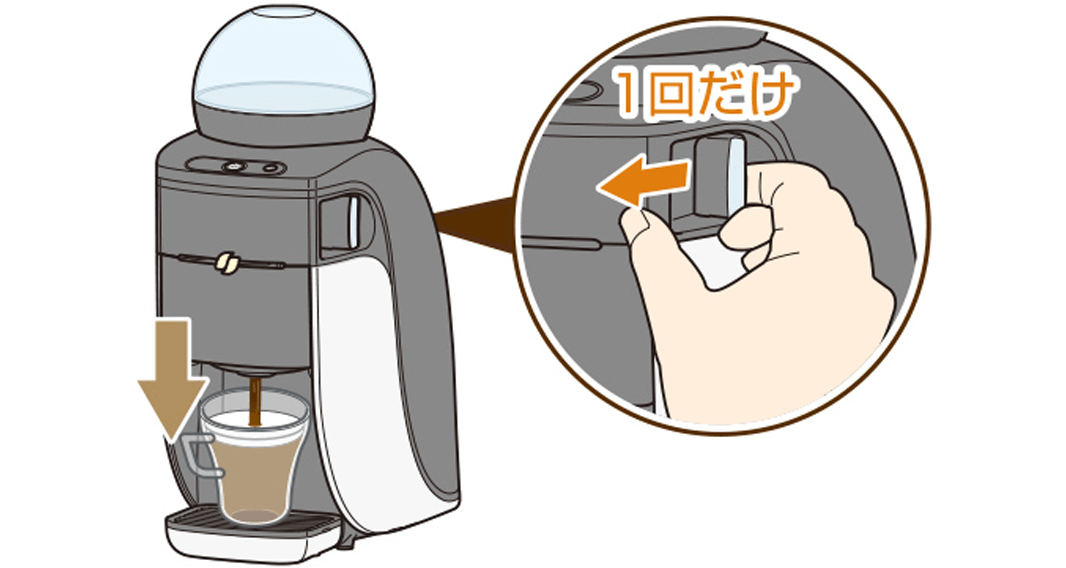 1回だけ