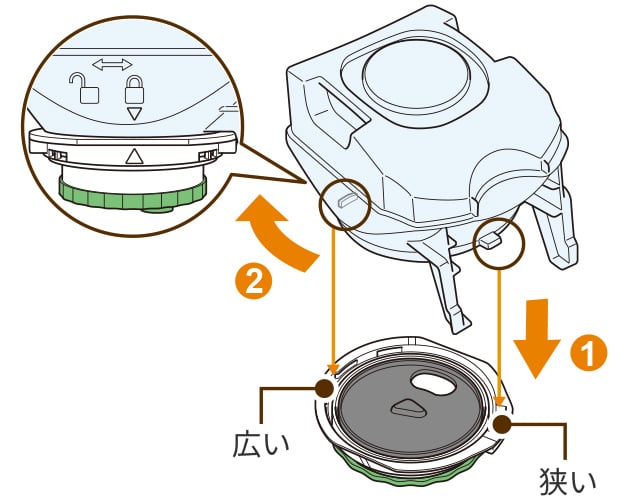 2
1
広い
狭い